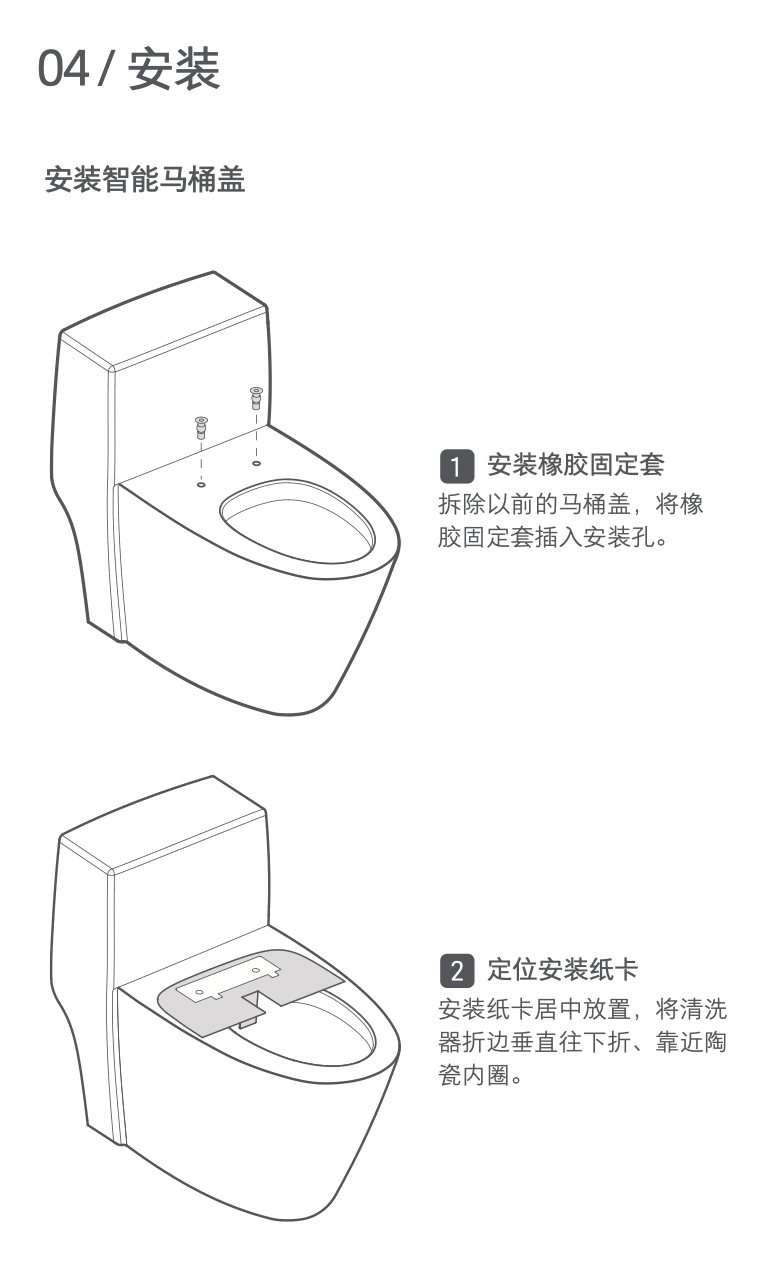 04 / 安装

安装智能马桶盖

1 安装橡胶固定套
拆除以前的马桶盖，将橡胶固定套插入安装孔。

2 定位安装纸卡
安装纸卡居中放置，将清洗器折边垂直往下折、靠近陶瓷内圈。