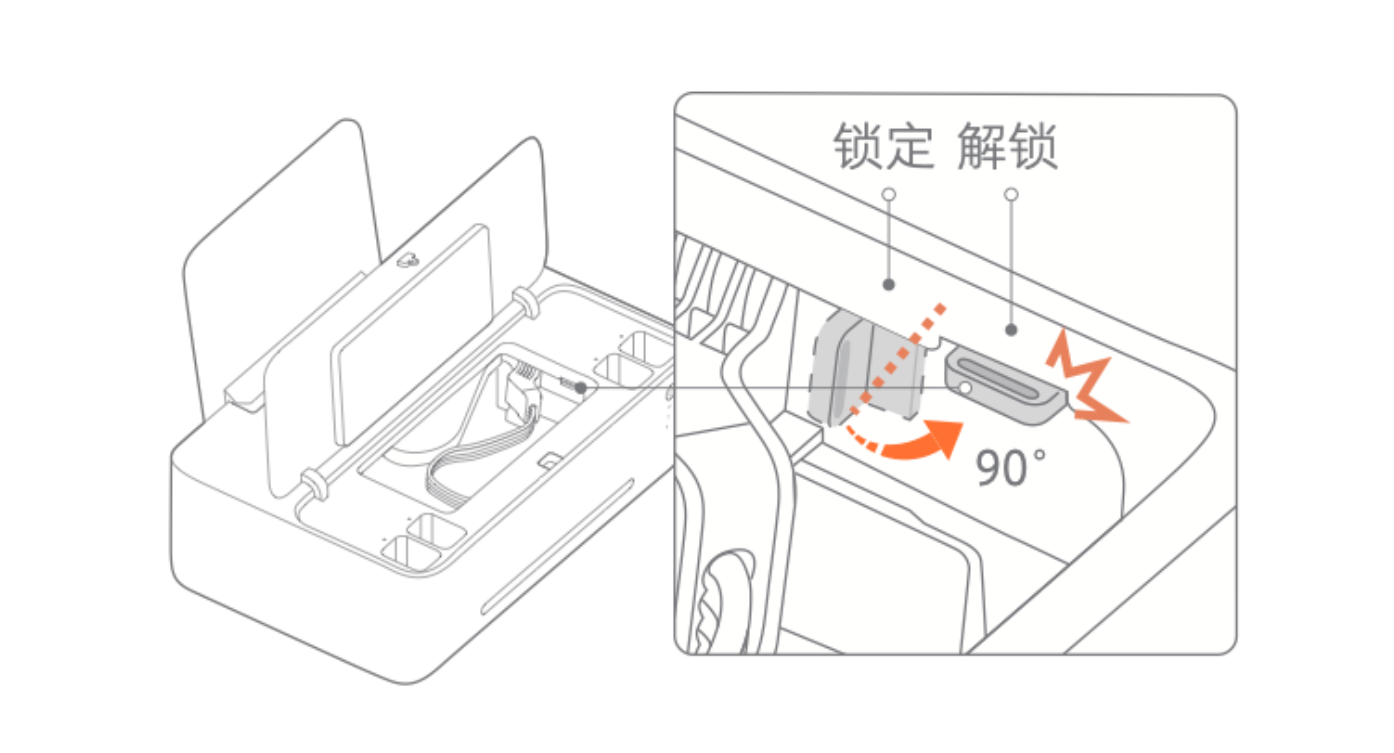 锁定 解锁

90°