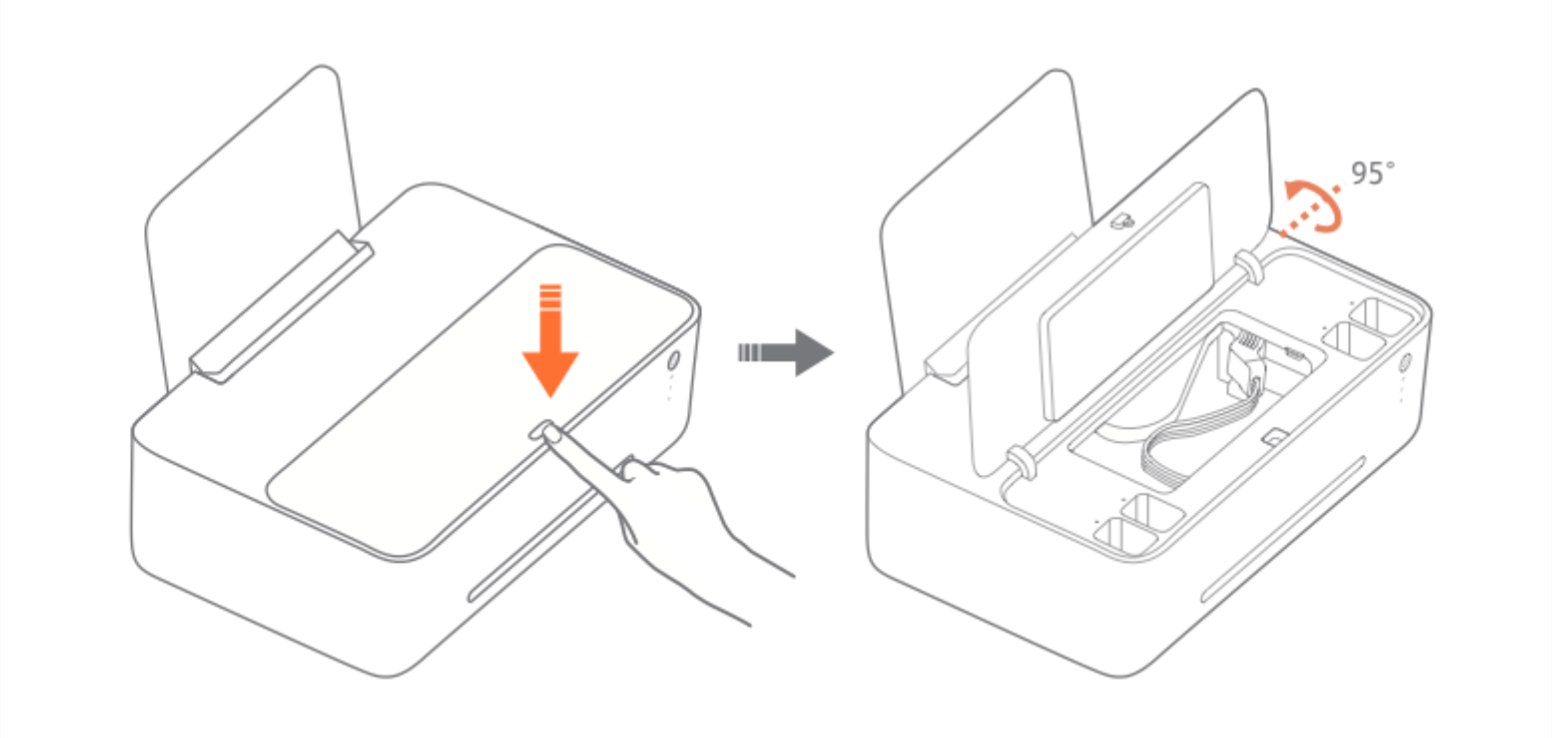 95°