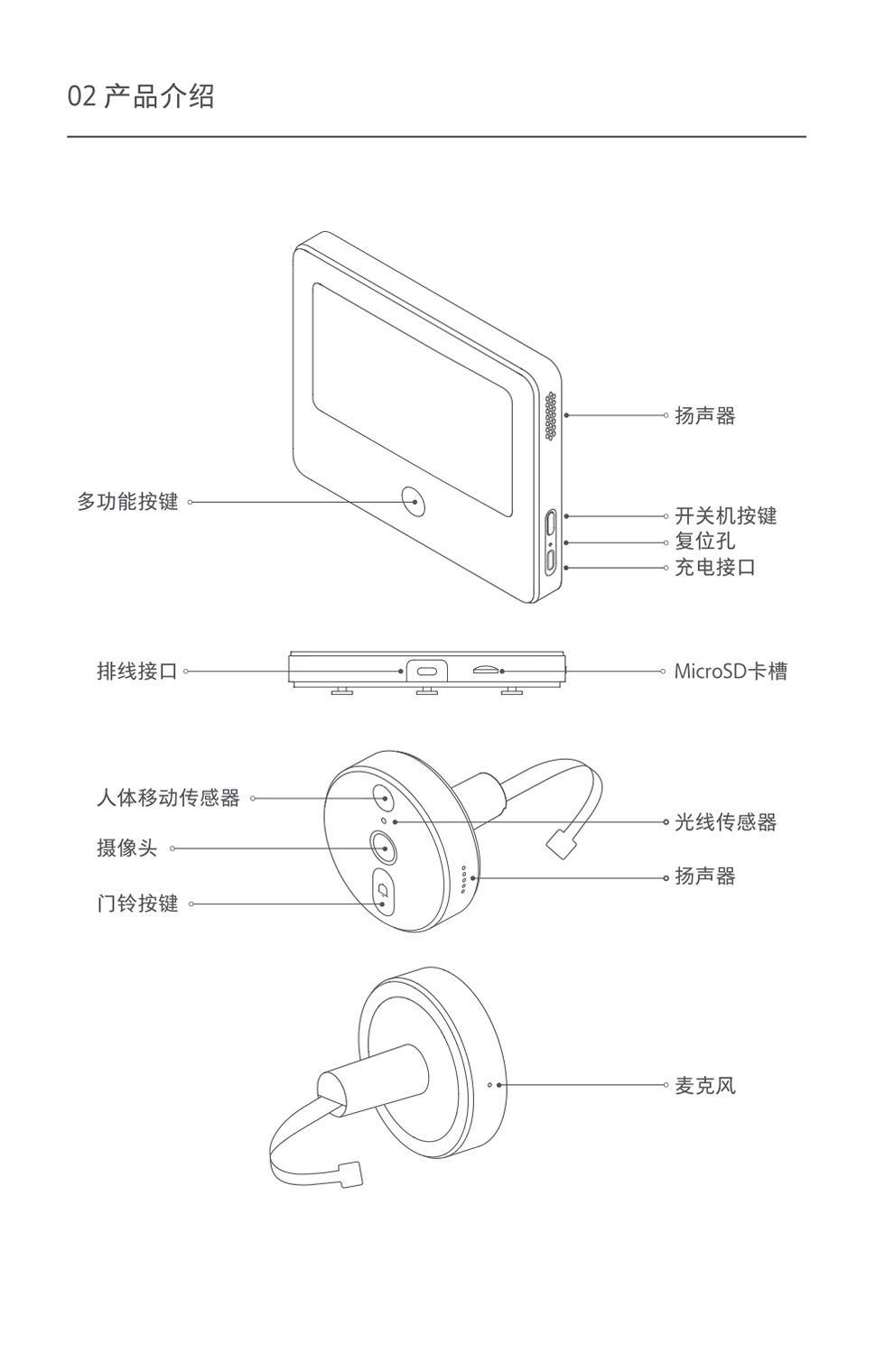 02 产品介绍

扬声器

多功能按键

开关机按键
复位孔
充电接口

排线接口

MicroSD卡槽

人体移动传感器

光线传感器

摄像头

扬声器

门铃按键

麦克风