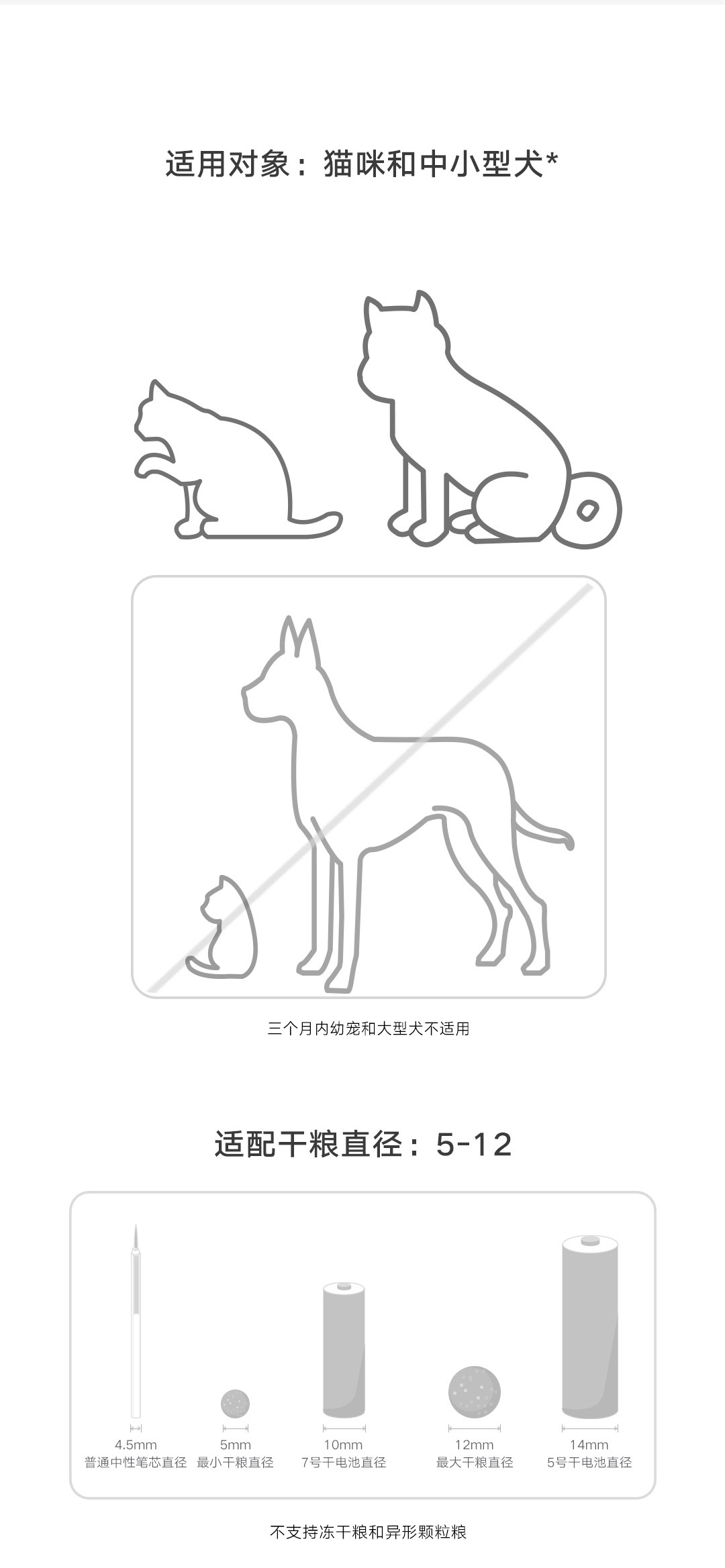 适用对象：猫咪和中小型犬*

三个月内幼宠和大型犬不适用

适配干粮直径：5-12

4.5mm
普通中性笔芯直径

5mm
最小干粮直径

10mm
7号干电池直径

12mm
最大干粮直径

14mm
5号干电池直径

不支持冻干粮和异形颗粒粮