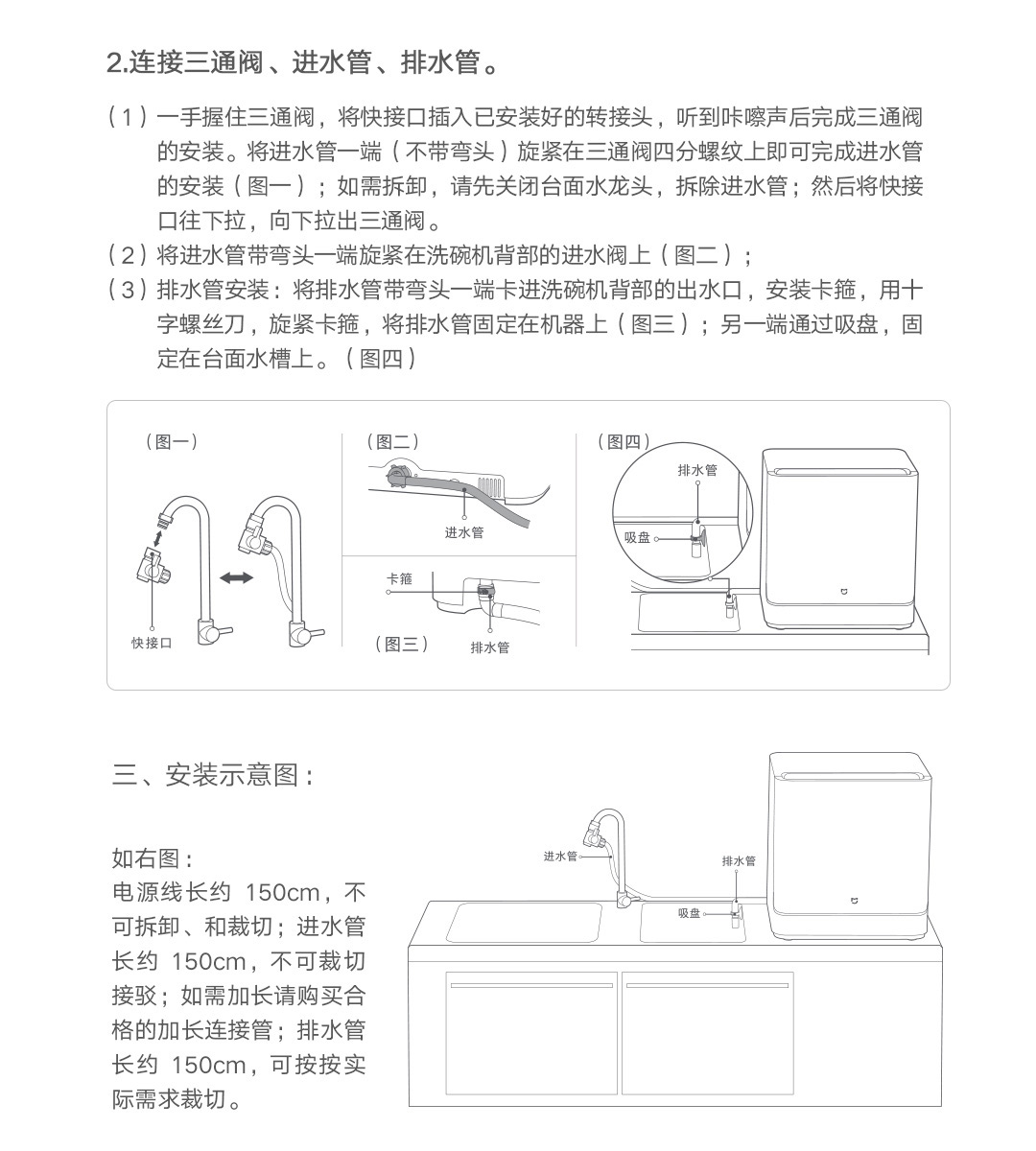 2.连接三通阀、进水管、排水管。

（1）一手握住三通阀，将快接口插入已安装好的转接头，听到咔嚓声后完成三通阀的安装。将进水管一端（不带弯头）旋紧在三通阀四分螺纹上即可完成进水管的安装（图一）；如需拆卸，请先关闭台面水龙头，拆除进水管；然后将快接口往下拉，向下拉出三通阀。

（2）将进水管带弯头一端旋紧在洗碗机背部的进水阀上（图二）；

（3）排水管安装：将排水管带弯头一端卡进洗碗机背部的出水口，安装卡箍，用十字螺丝刀，旋紧卡箍，将排水管固定在机器上（图三）；另一端通过吸盘，固定在台面水槽上。（图四）

（图一）

快接口

（图二）

进水管

卡箍

（图三）

排水管

（图四）

排水管

吸盘

三、安装示意图：

如右图：
电源线长约 150cm，不可拆卸、和裁切；进水管长约 150cm，不可裁切接驳；如需加长请购买合格的加长连接管；排水管长约 150cm，可按按实际需求裁切。

进水管

排水管

吸盘