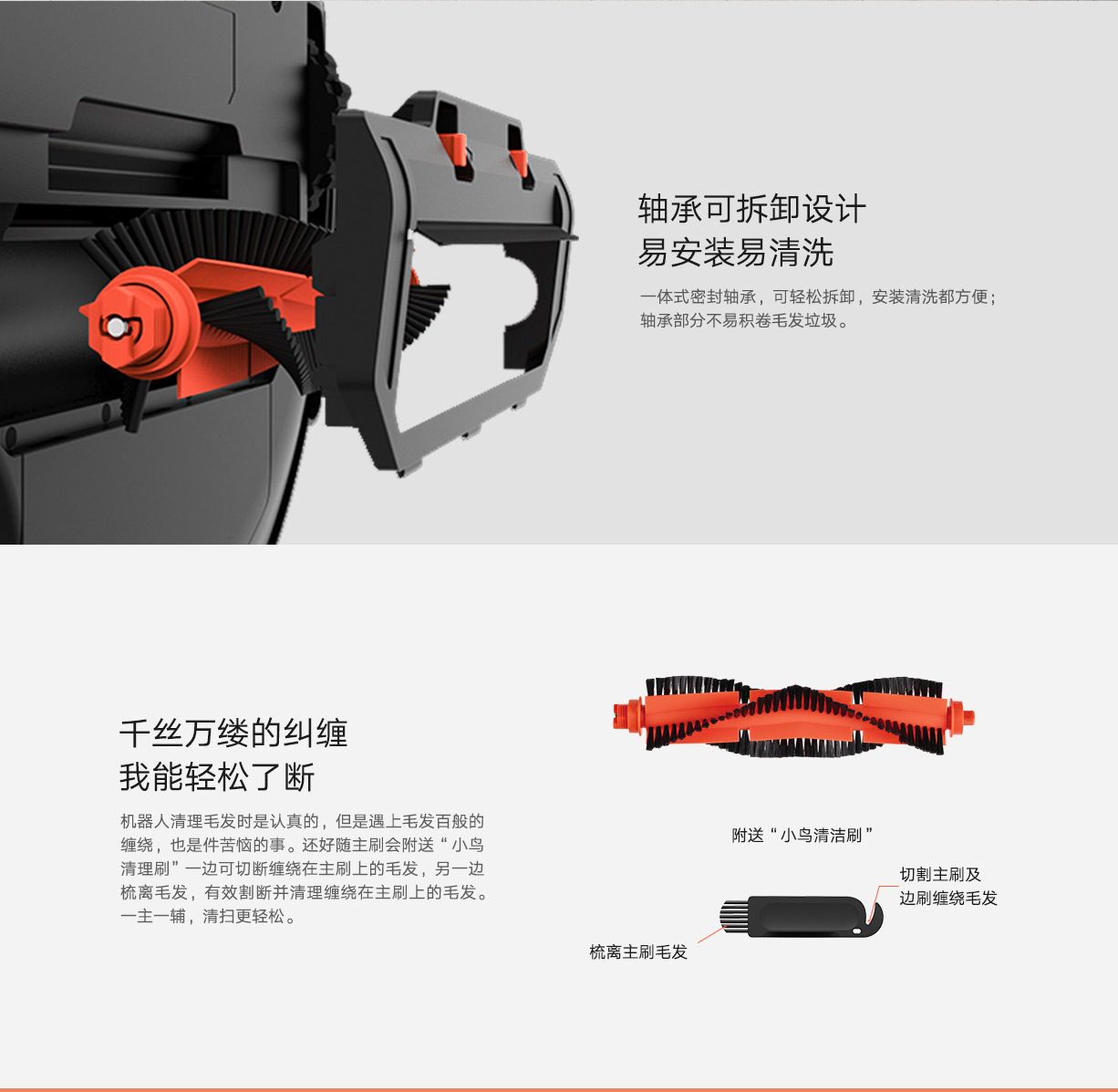 轴承可拆卸设计
易安装易清洗

一体式密封轴承，可轻松拆卸，安装清洗都方便；轴承部分不易积卷毛发垃圾。

千丝万缕的纠缠
我能轻松了断

机器人清理毛发时是认真的，但是遇上毛发百般的缠绕，也是件苦恼的事。还好随主刷会附送“小鸟清理刷”一边可切断缠绕在主刷上的毛发，另一边梳离毛发，有效割断并清理缠绕在主刷上的毛发。一主一辅，清扫更轻松。

附送“小鸟清洁刷”

切割主刷及
边刷缠绕毛发

梳离主刷毛发