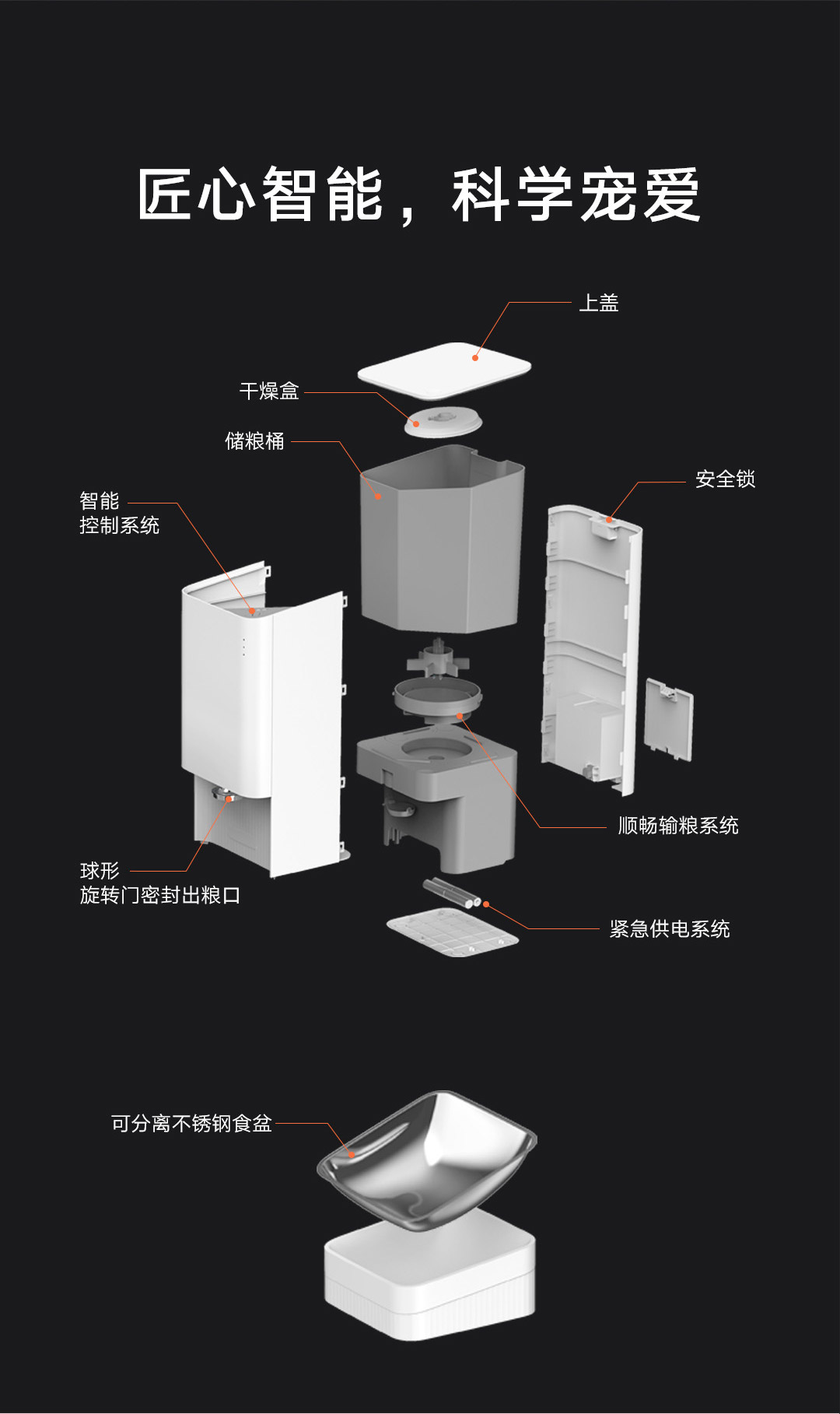 匠心智能，科学宠爱

上盖

干燥盒

储粮桶

安全锁

智能
控制系统

顺畅输粮系统

球形
旋转门密封出粮口

紧急供电系统

可分离不锈钢食盆