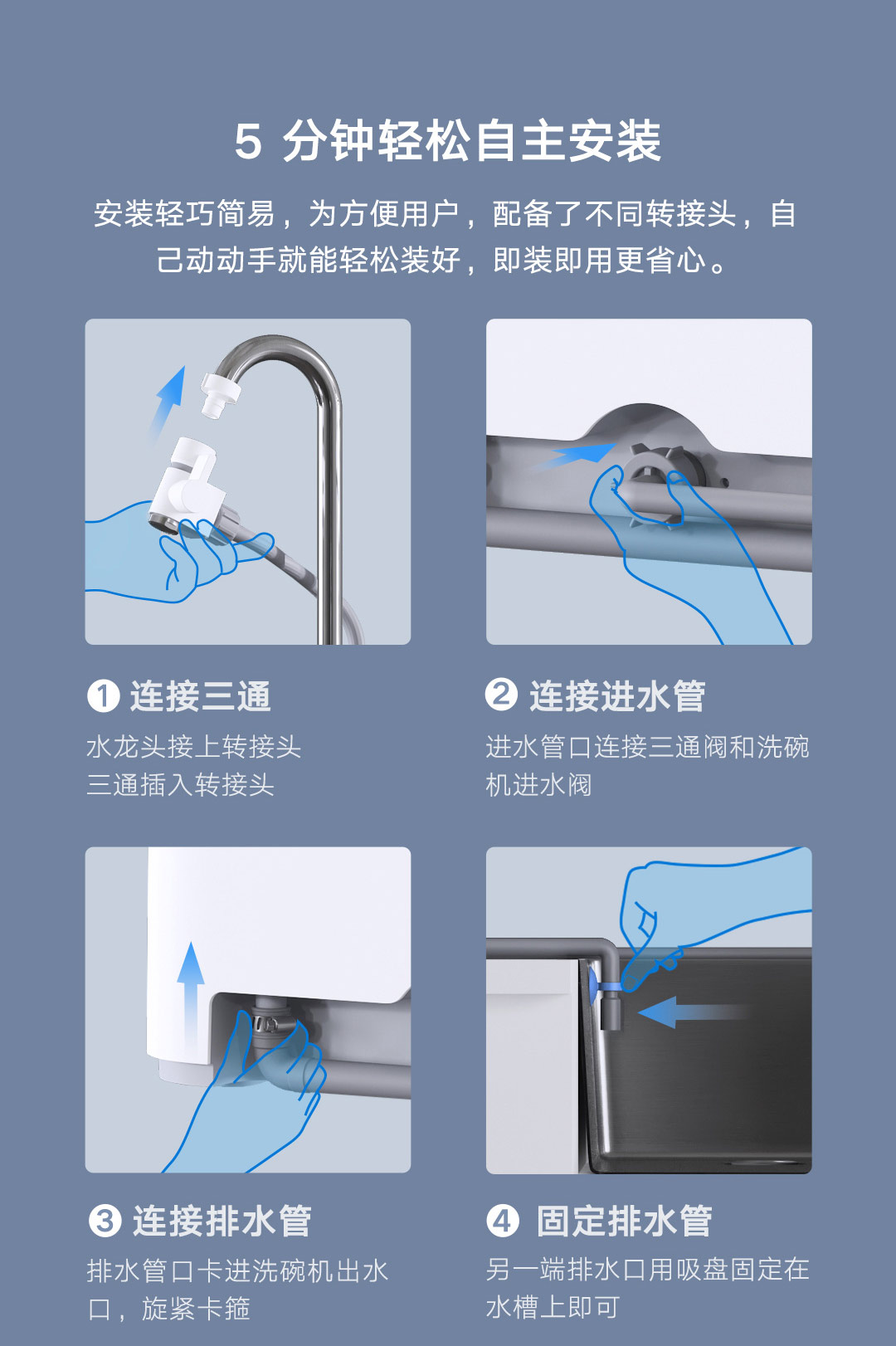 5 分钟轻松自主安装

安装轻巧简易，为方便用户，配备了不同转接头，自己动动手就能轻松装好，即装即用更省心。

❶ 连接三通

水龙头接上转接头
三通插入转接头

❷ 连接进水管

进水管口连接三通阀和洗碗机进水阀

❸ 连接排水管

排水管口卡进洗碗机出水口，旋紧卡箍

❹ 固定排水管

另一端排水口用吸盘固定在水槽上即可