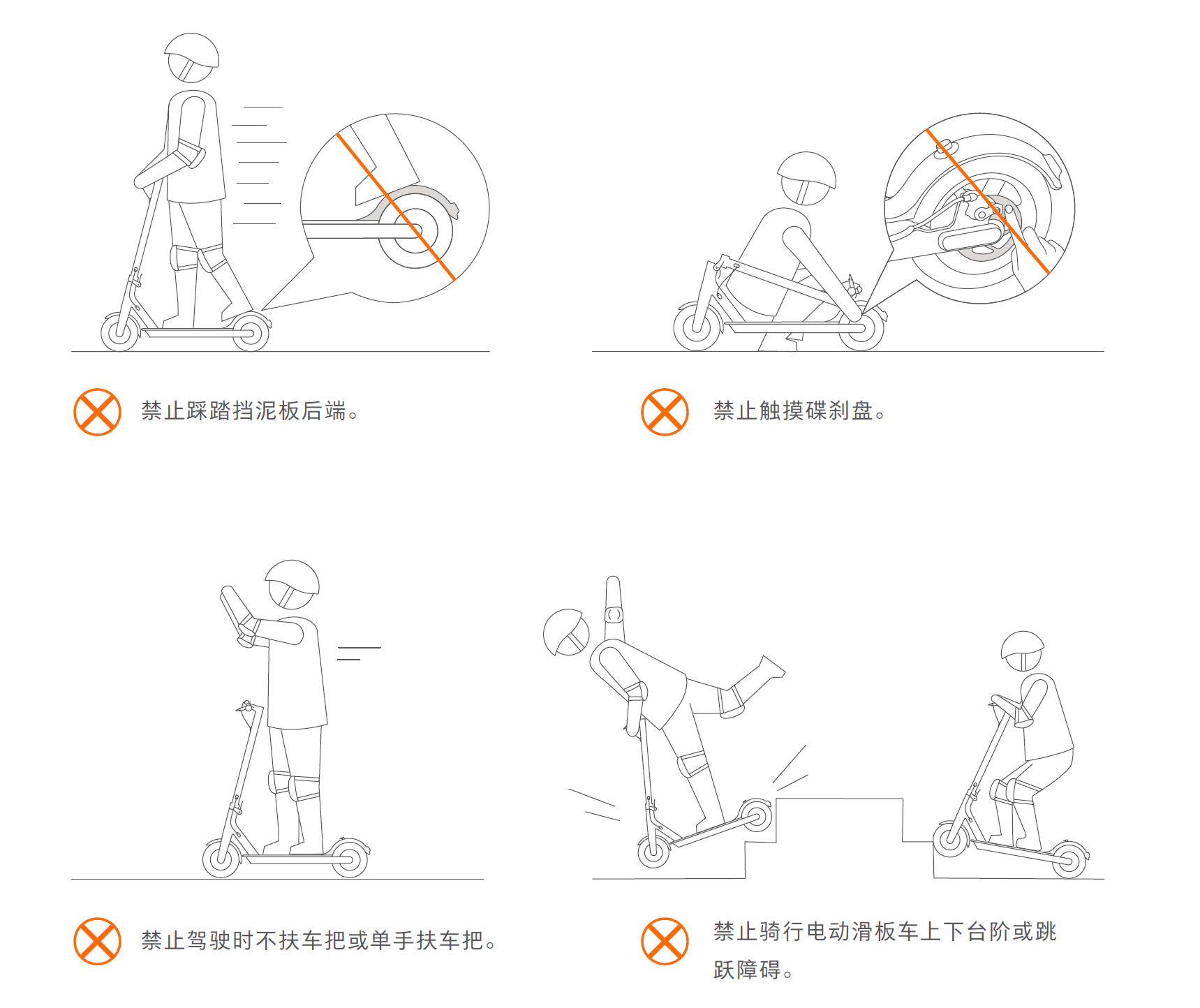 禁止踩踏挡泥板后端。

禁止触摸碟刹盘。

禁止驾驶时不扶车把或单手扶车把。

禁止骑行电动滑板车上下台阶或跳跃障碍。