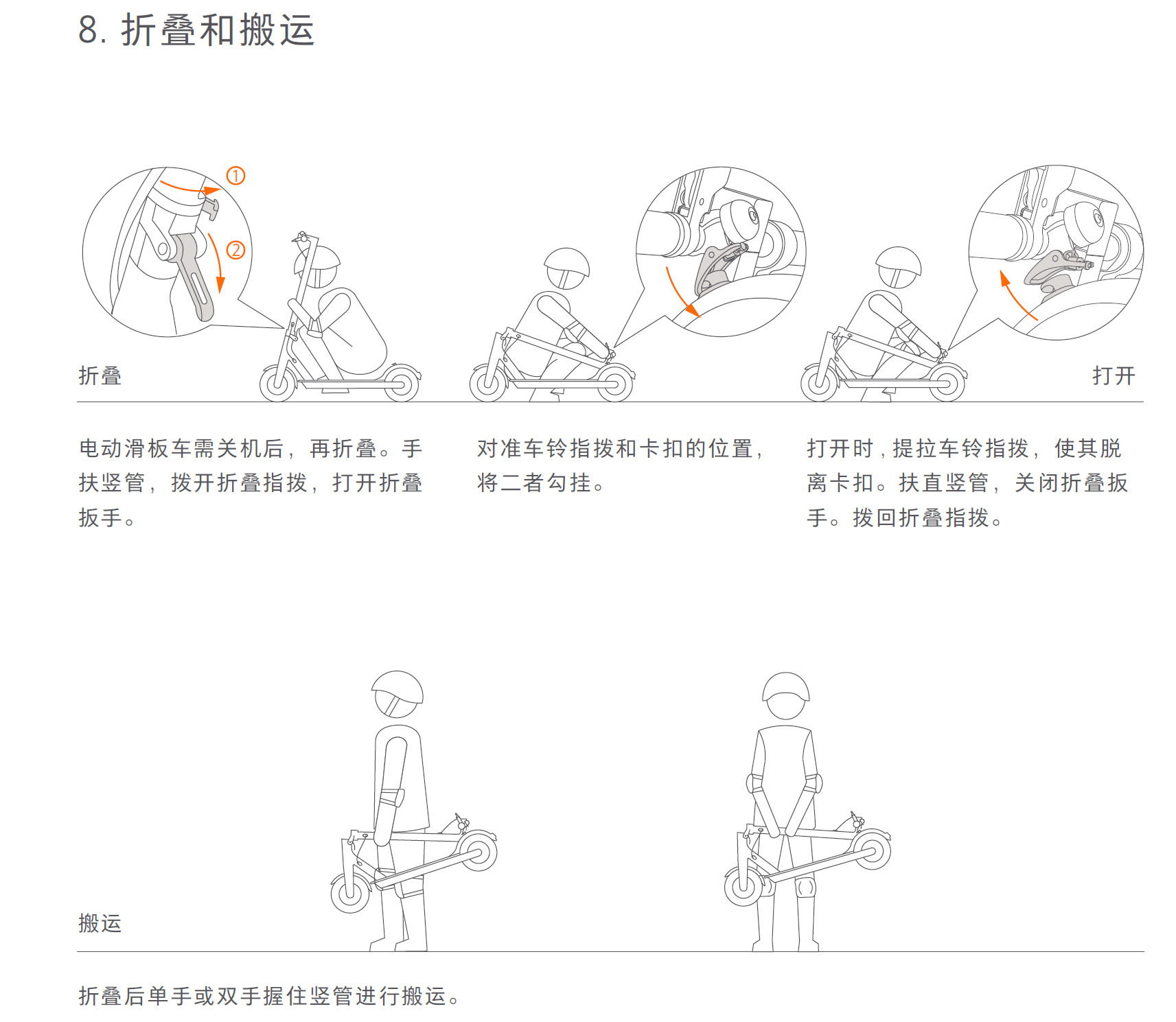 8. 折叠和搬运

①

②

折叠

打开

电动滑板车需关机后，再折叠。手扶竖管，拨开折叠指拨，打开折叠扳手。

对准车铃指拨和卡扣的位置，将二者勾挂。

打开时，提拉车铃指拨，使其脱离卡扣。扶直竖管，关闭折叠扳手。拨回折叠指拨。

搬运

折叠后单手或双手握住竖管进行搬运。